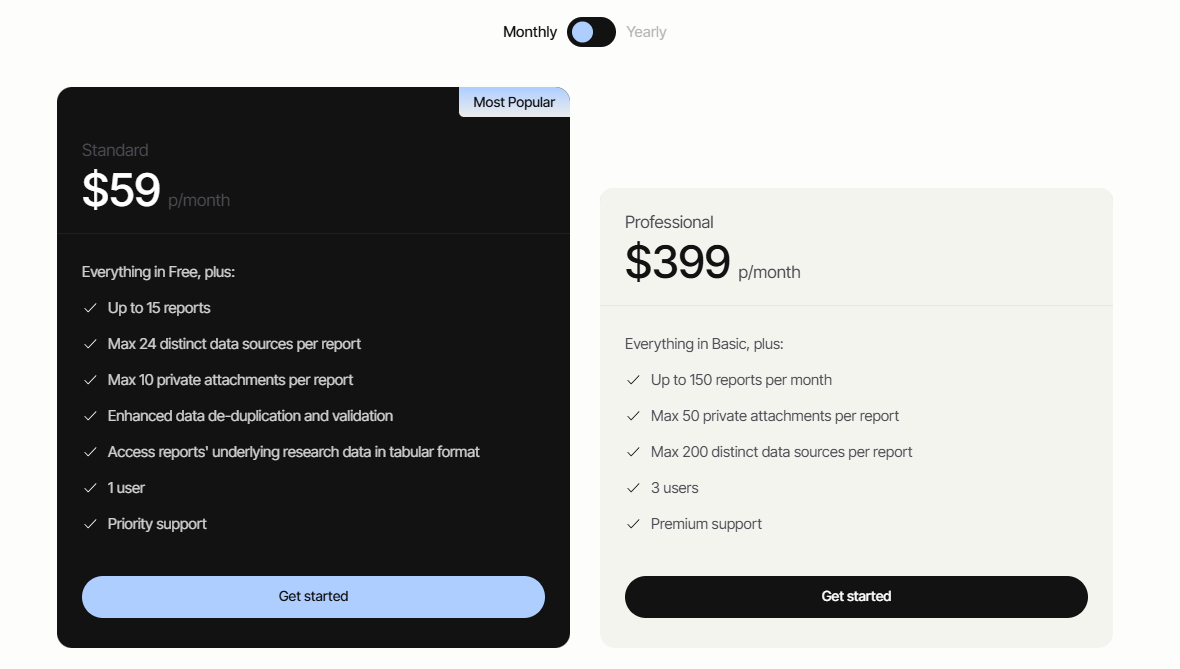 Monthly Yearly

Most Popular

Standard
$59 p/month

Everything in Free, plus:
Up to 15 reports
Max 24 distinct data sources per report
Max 10 private attachments per report
Enhanced data de-duplication and validation
Access reports' underlying research data in tabular format
1 user
Priority support

Get started

Professional
$399 p/month

Everything in Basic, plus:
Up to 150 reports per month
Max 50 private attachments per report
Max 200 distinct data sources per report
3 users
Premium support

Get started